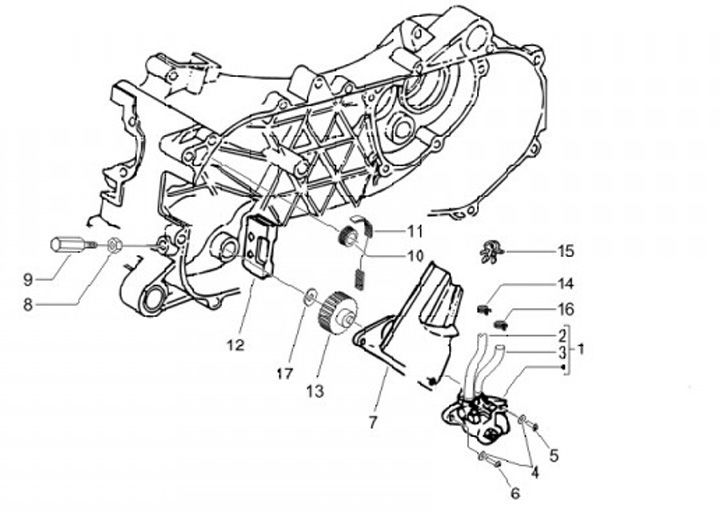 11
10
15
9
8
14
16
2
3
1
12
17
13
7
5
4
6