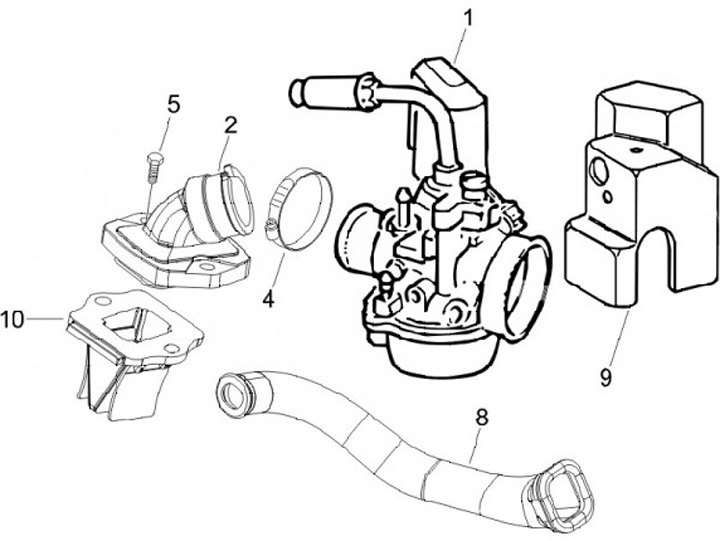 1
5
2
4
10
9
8