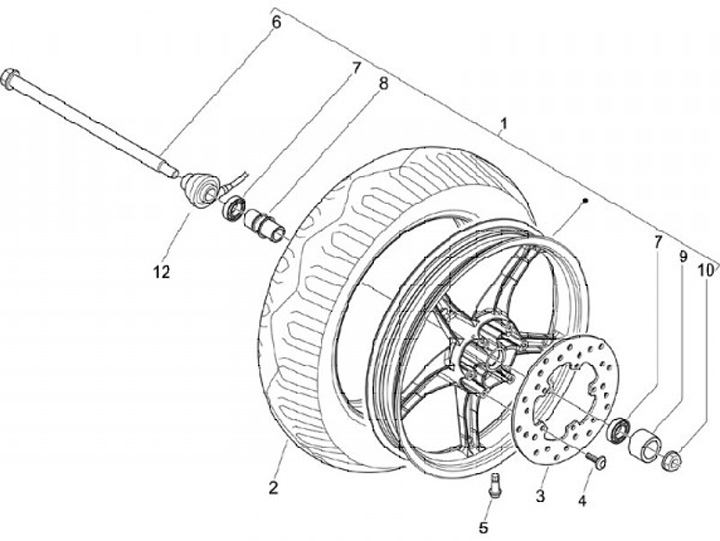 6
7
8
1
12
7
9
10
2
3
4
5