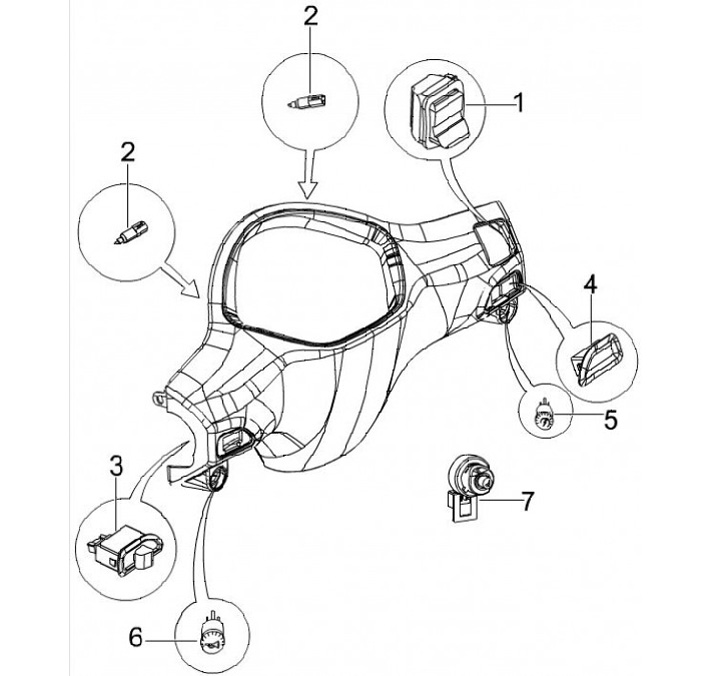 2
1
2
4
5
3
7
6