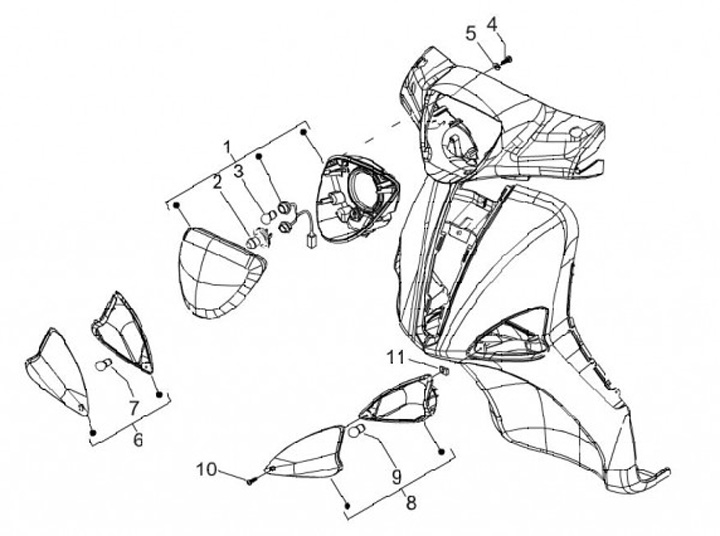 5
4
1
2
3
11
7
6
10
9
8