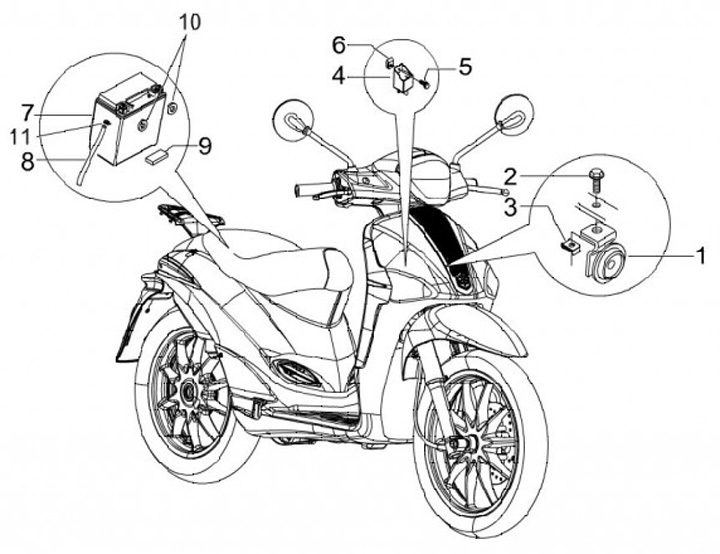 10
7
11
8
9
6
4
5
2
3
1