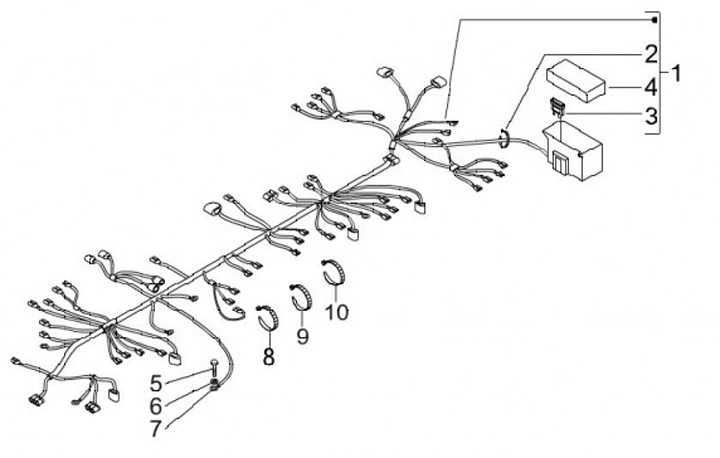 2
1
4
3
10
9
8
5
6
7