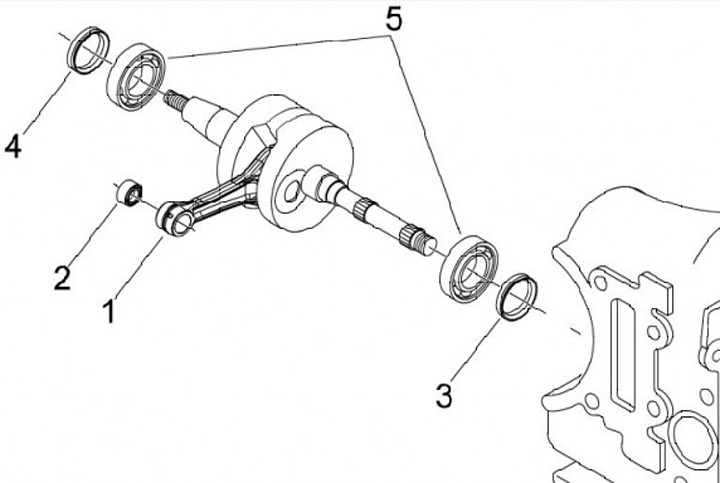 5
4
2
1
3