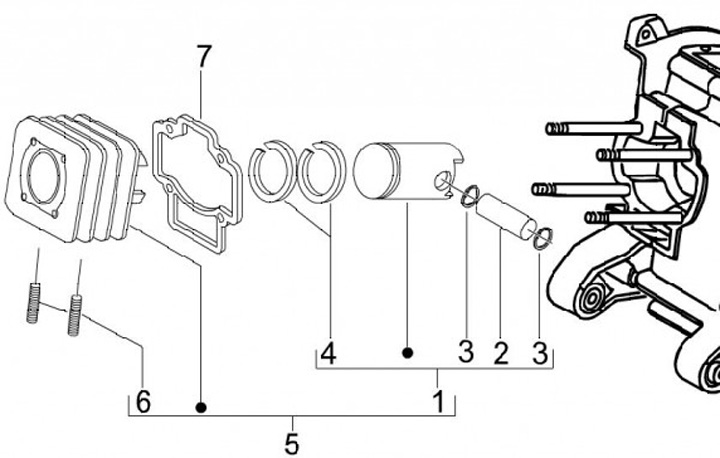 7
4
3
2
3
1
6
5