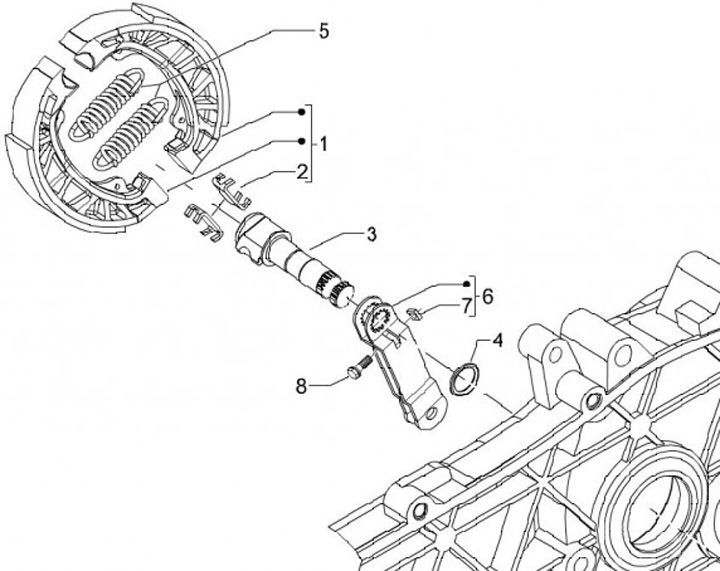 5
1
2
3
6
7
4
8