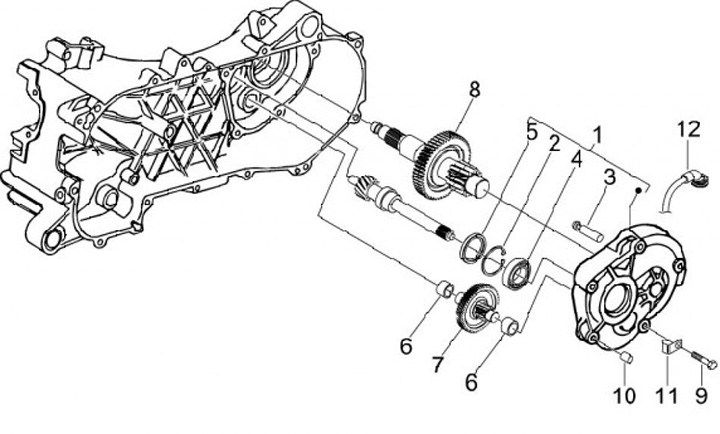 8
5
2
1
4
3
12
6
7
6
10
11
9