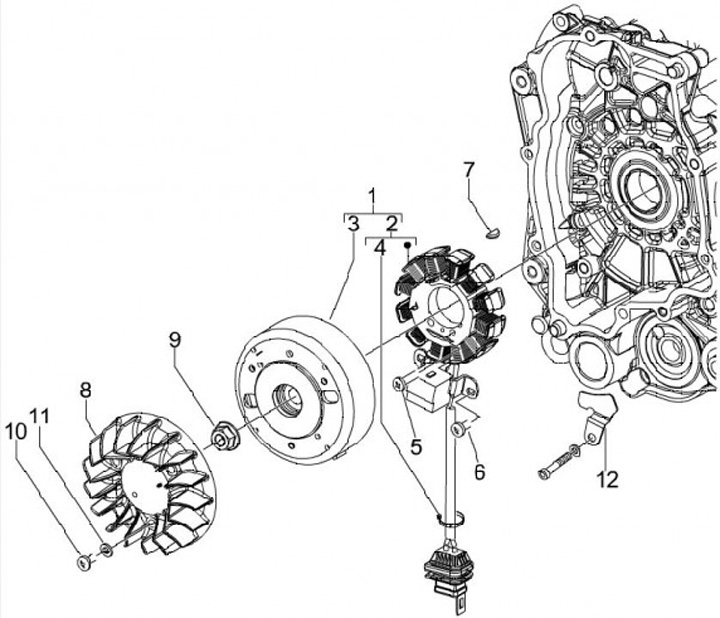 7
1
3
2
4
9
8
11
10
5
6
12