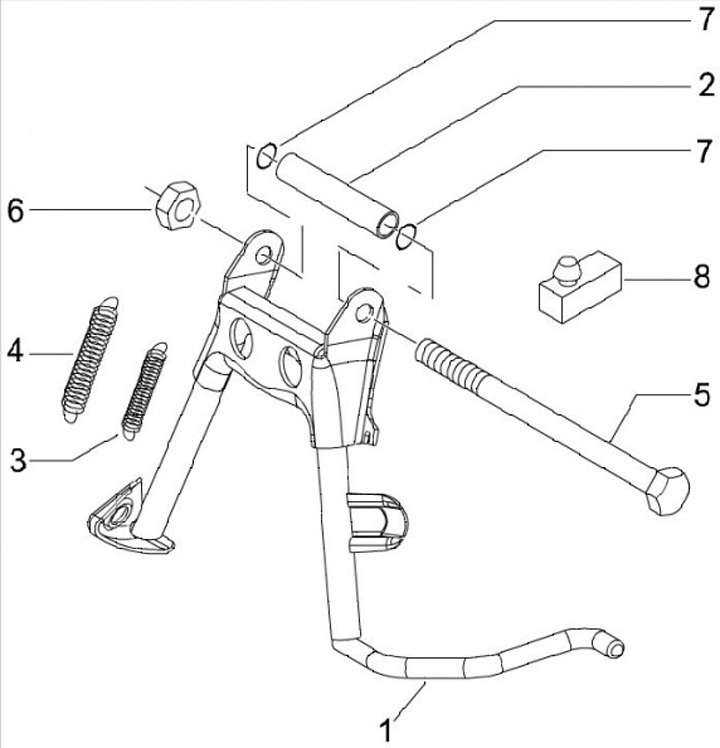 7
2
7
6
8
4
5
3
1