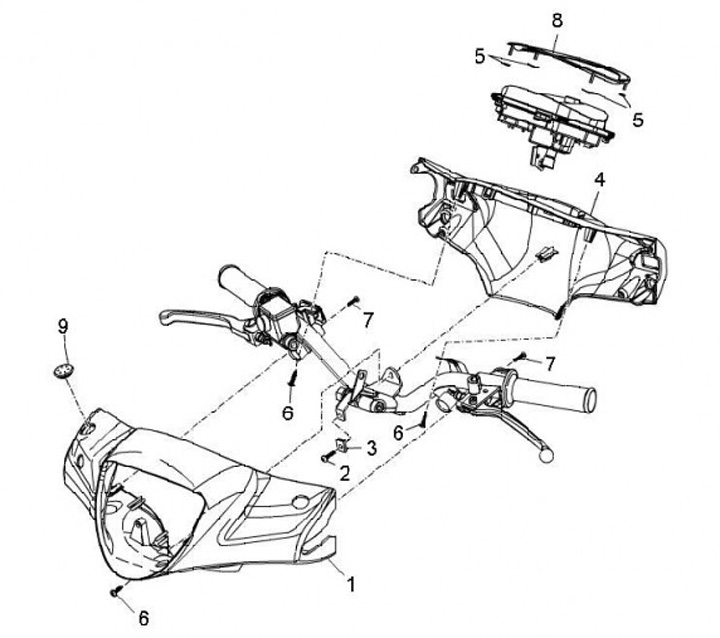 8
5
5
4
9
7
7
6
6
3
2
1
6