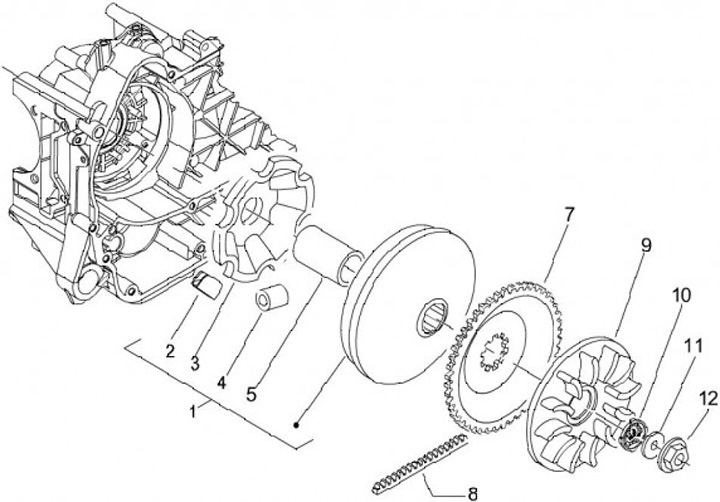 7
9
10
11
12
2
3
4
5
1
8