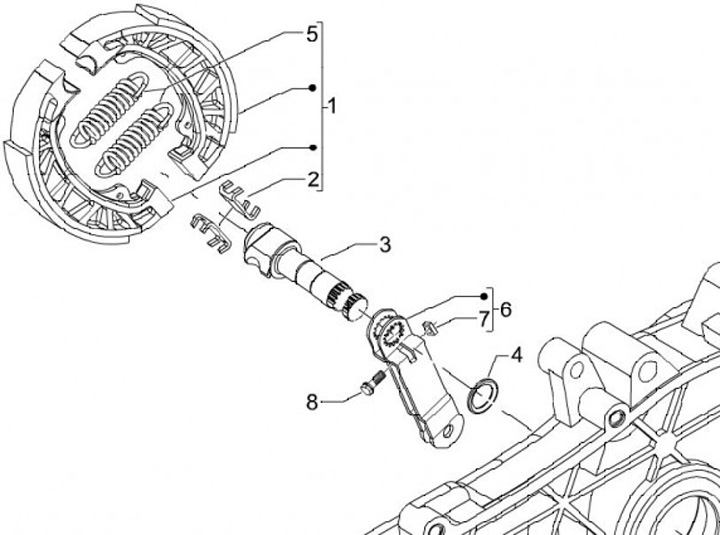 5
1
2
3
6
7
4
8