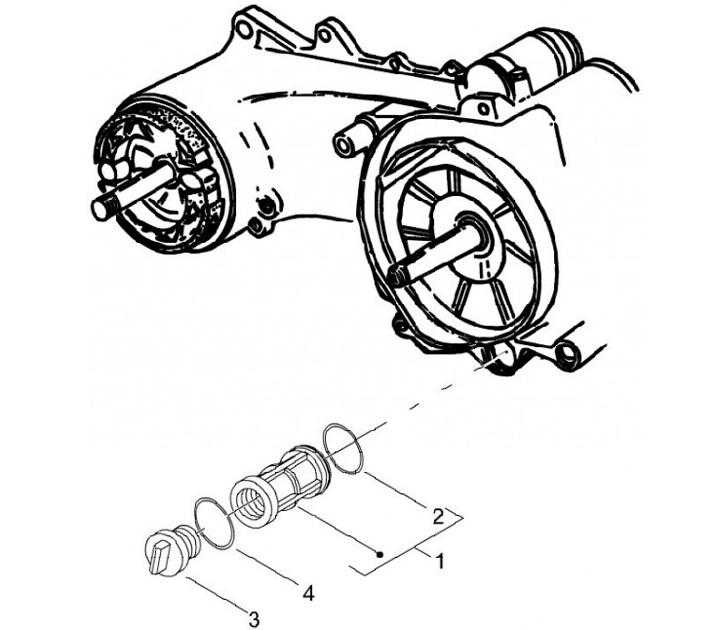 2
1
4
3