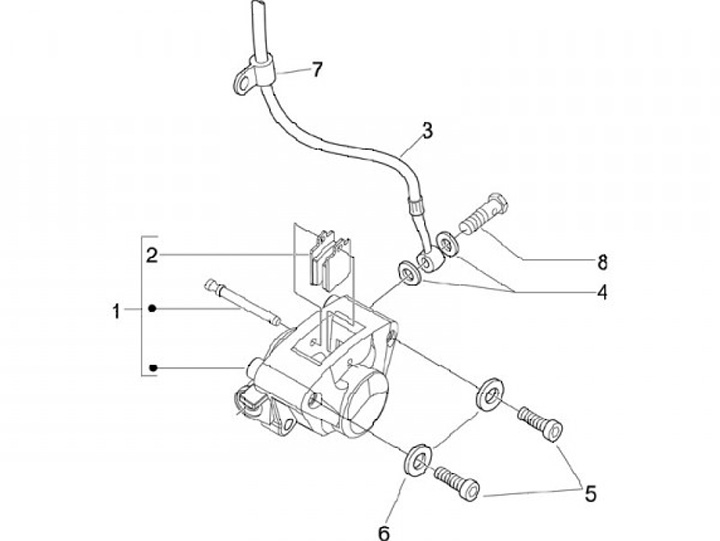 7
3
2
8
4
1
5
6