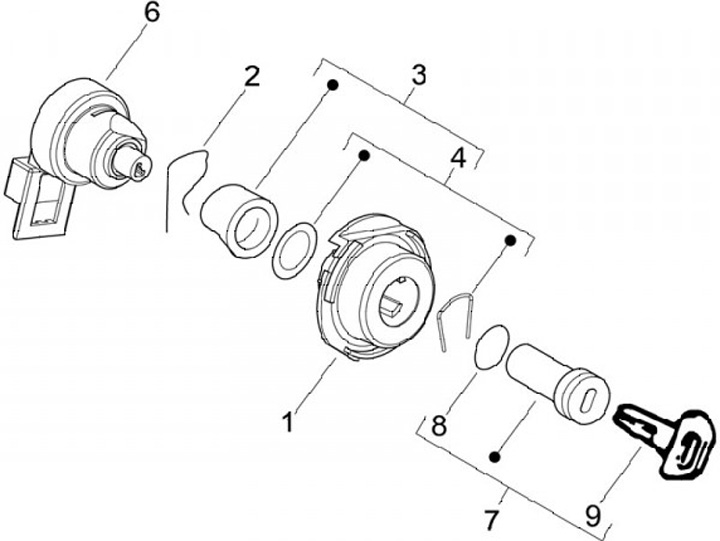 6
2
3
4
1
8
7
9