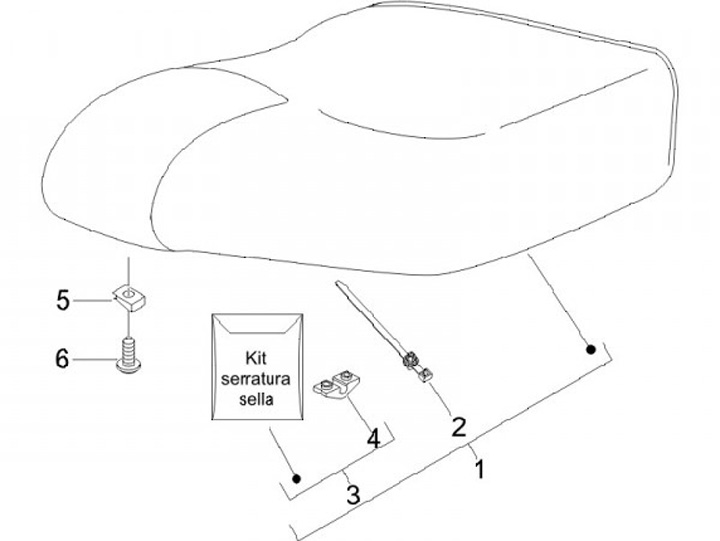 5
6
Kit serratura sella
4
2
3
1