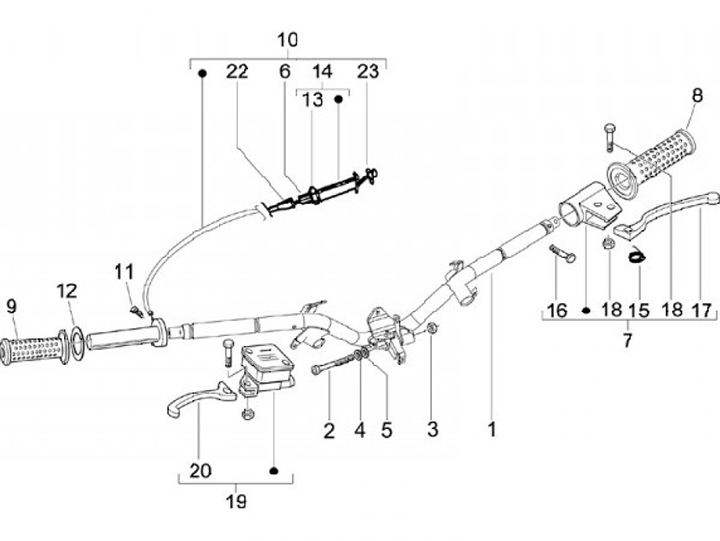 10
22
6
14
23
13
8
11
12
9
16
18
15
18
17
7
2
4
5
3
1
20
19