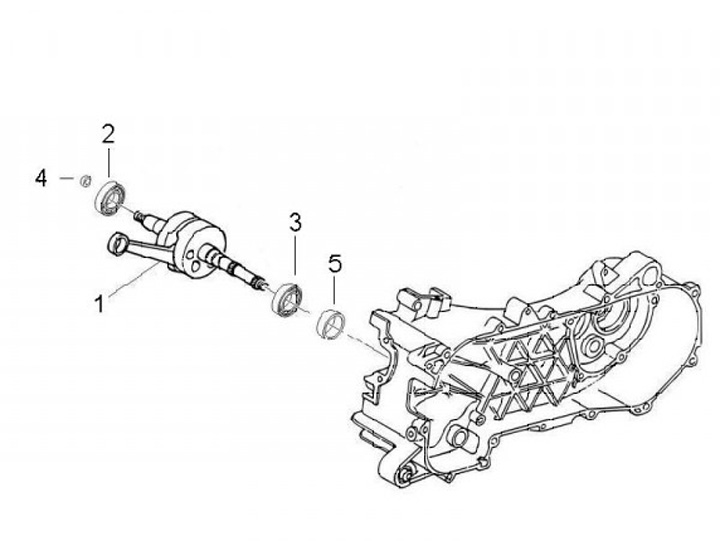 2
4
3
5
1