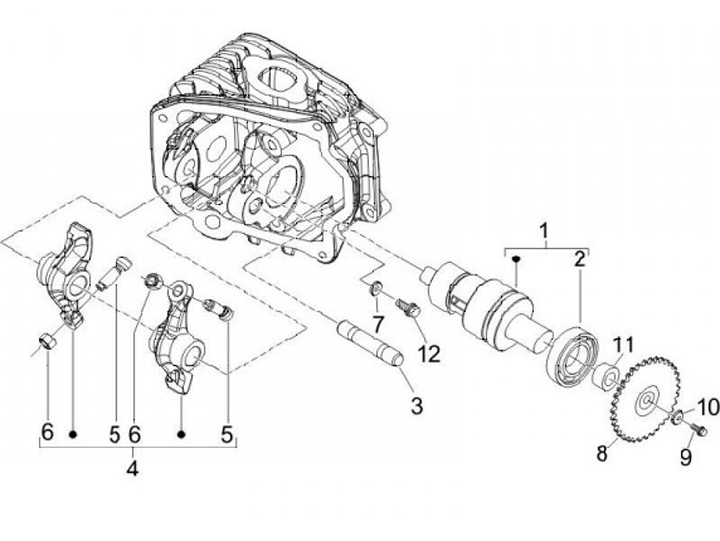 1
2
7
12
11
3
10
8
9
6
5
6
5
4