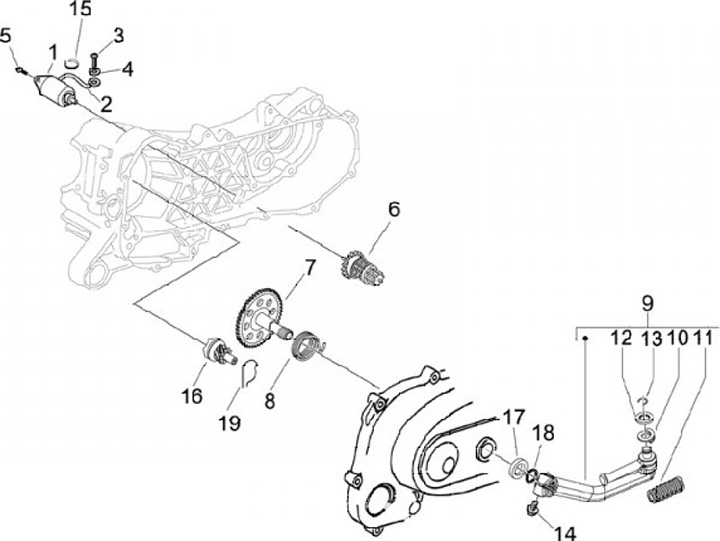 15
5
1
3
4
2
6
7
9
12
13
10
11
16
19
8
17
18
14