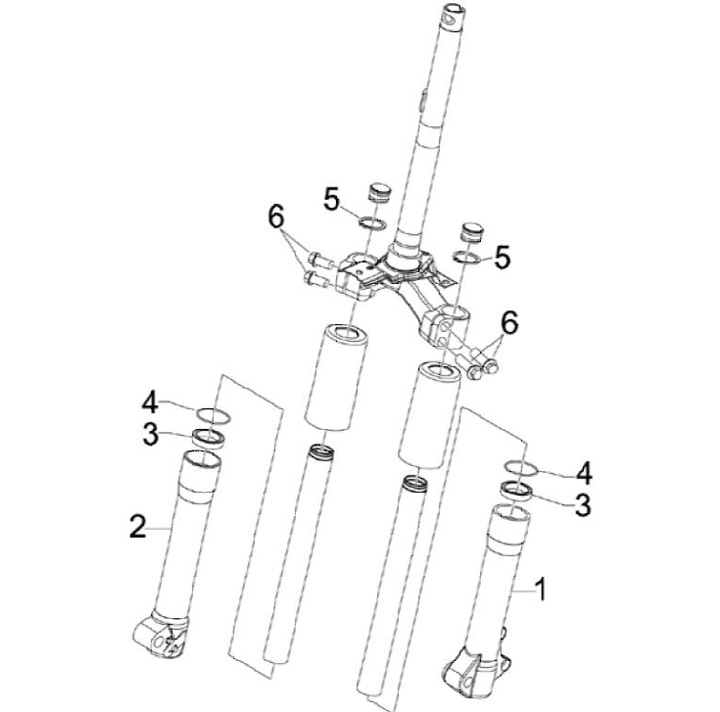 5
6
5
6
4
3
4
3
2
1