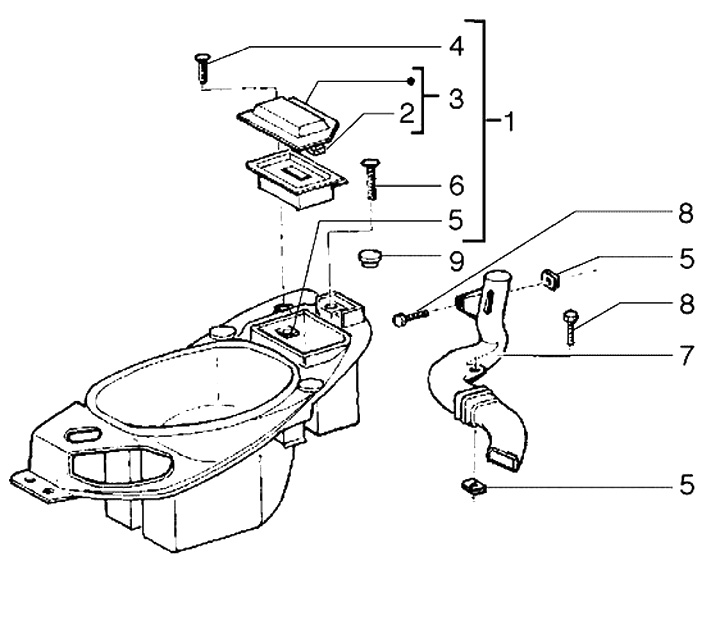 4
3
2
1
6
5
8
9
5
8
7
5