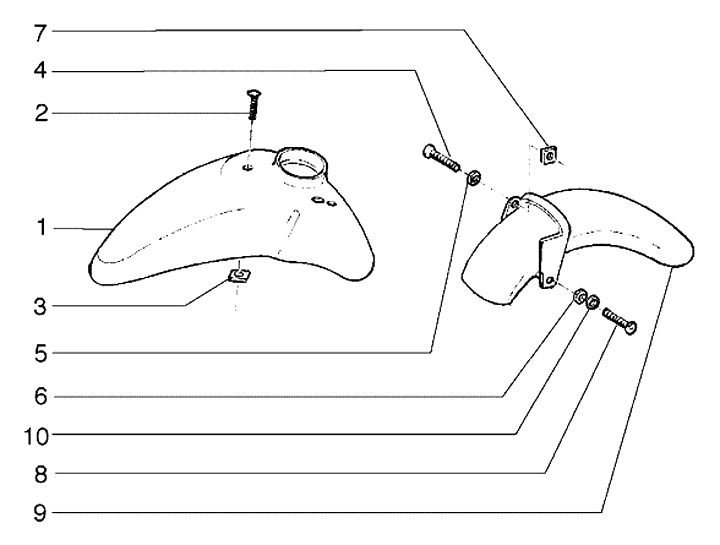 7
4
2
1
3
5
6
10
8
9