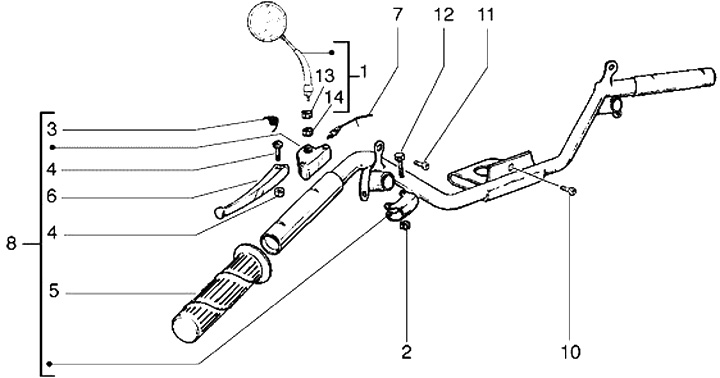 7
12
11
1
13
14
3
4
6
4
8
5
2
10