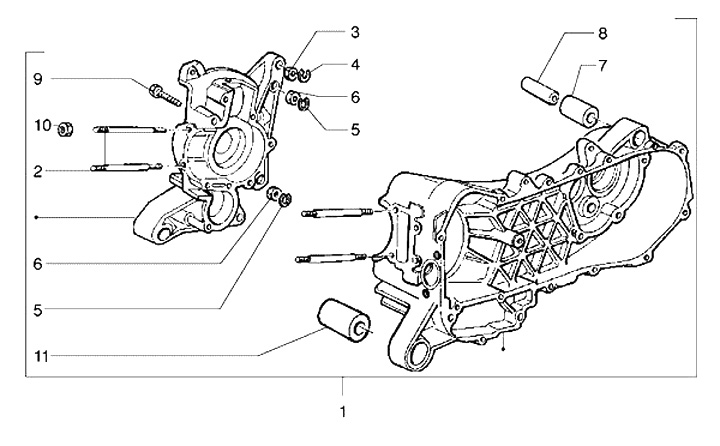 3
4
6
5
8
7
9
10
2
6
5
11
1