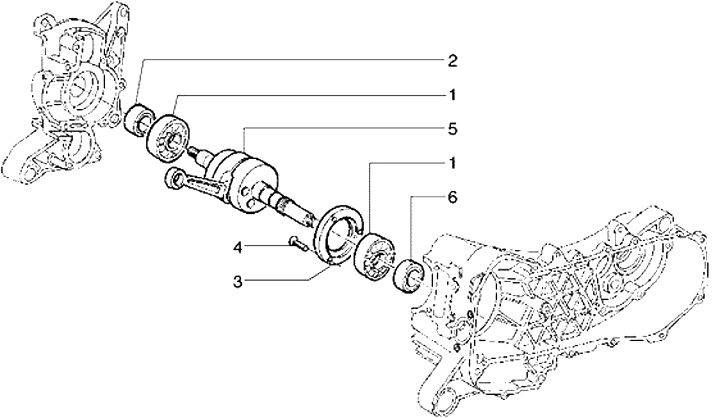 2
1
5
1
6
4
3