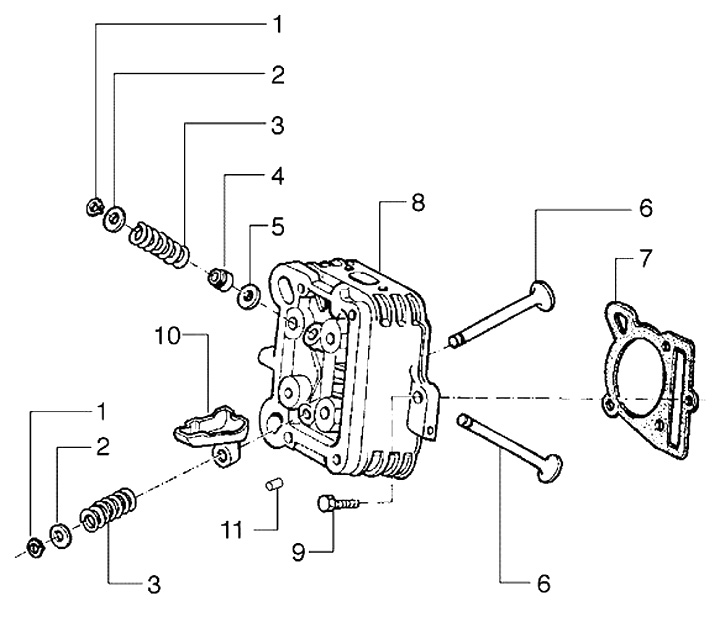 1
2
3
4
5
8
6
7
10
1
2
11
9
3
6