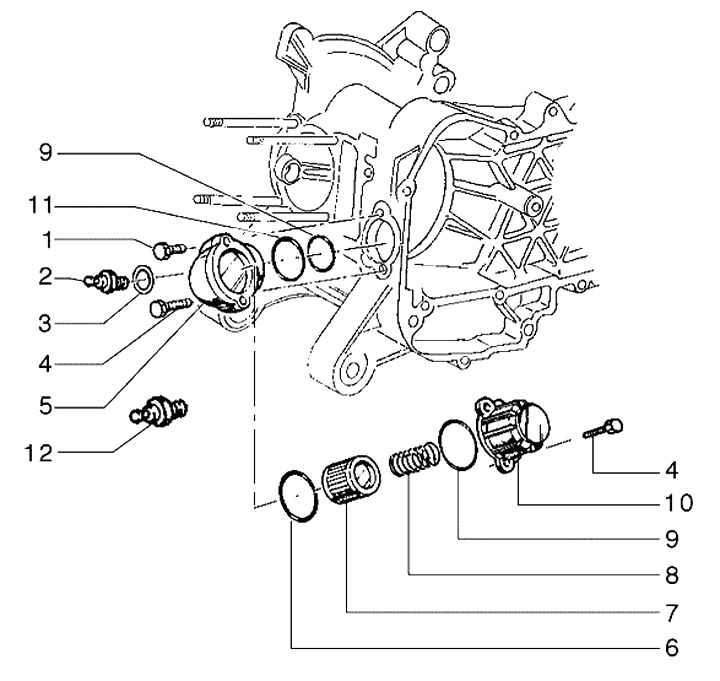 9
11
1
2
3
4
5
12
4
10
9
8
7
6