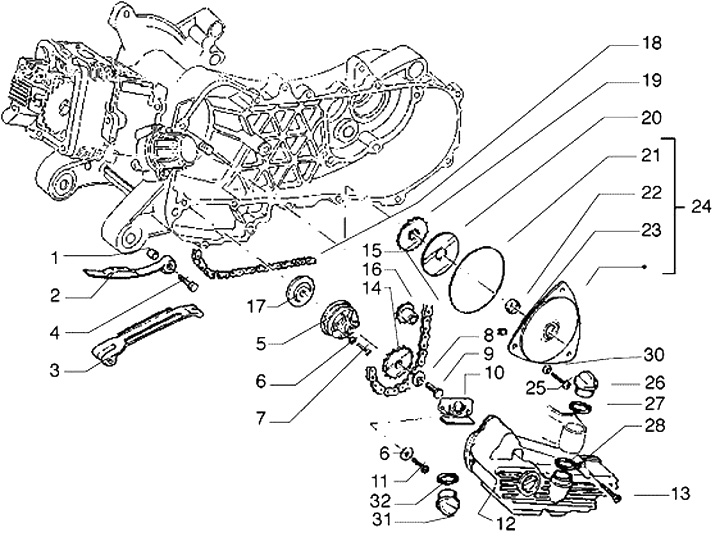 18
19
20
21
22
23
24
1
2
4
3
17
5
6
7
15
16
14
8
9
10
30
25
26
27
28
6
11
32
31
12
13