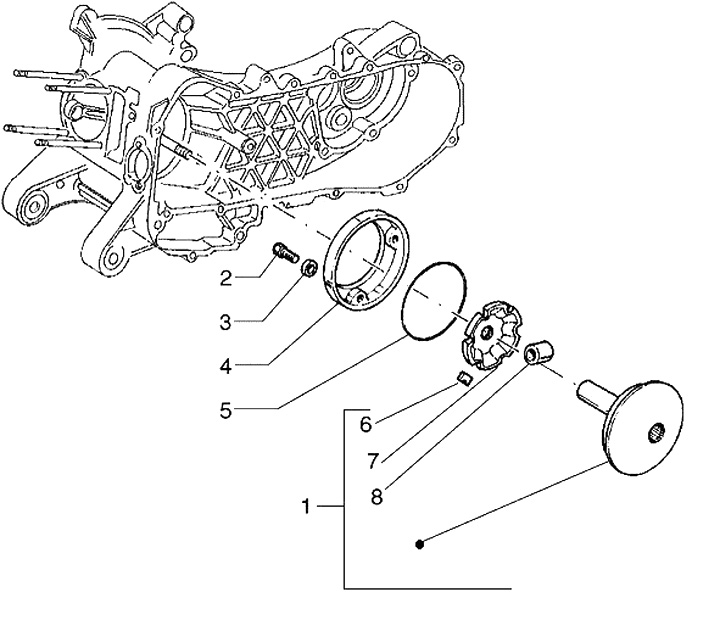 2
3
4
5
6
7
8
1