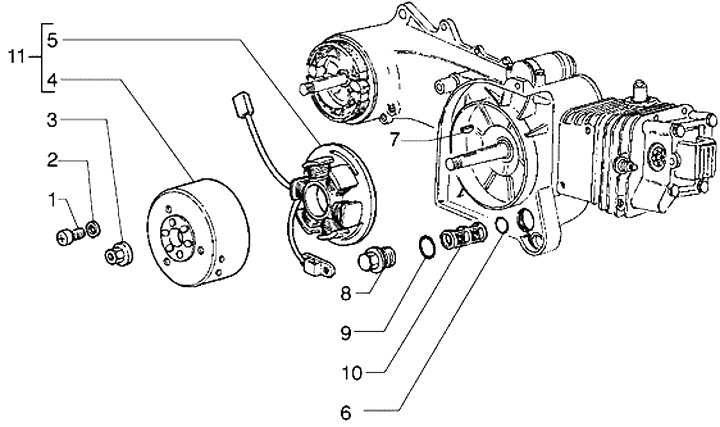 11
5
4
3
2
1
7
8
9
10
6