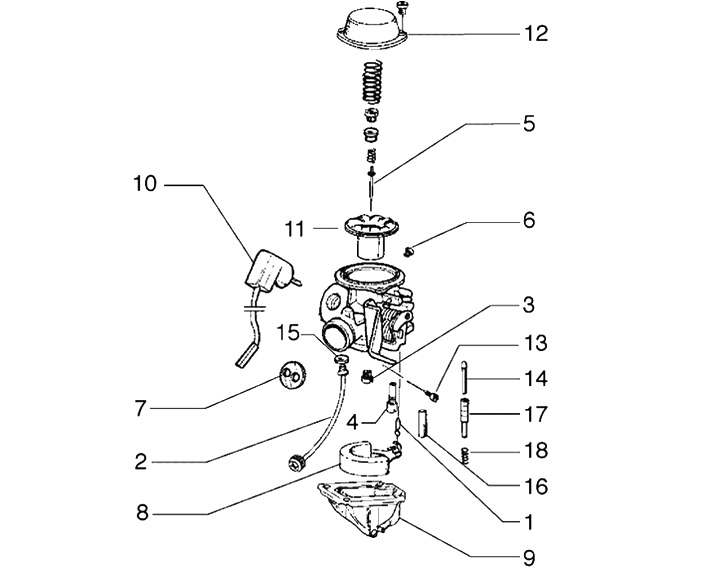 12
5
10
11
6
3
15
13
14
7
4
17
2
18
16
8
1
9