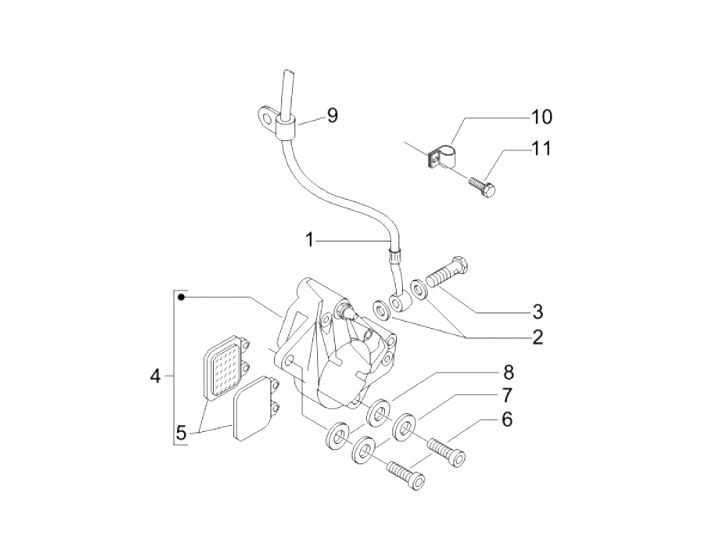 9
10
11
1
3
2
4
8
7
6
5