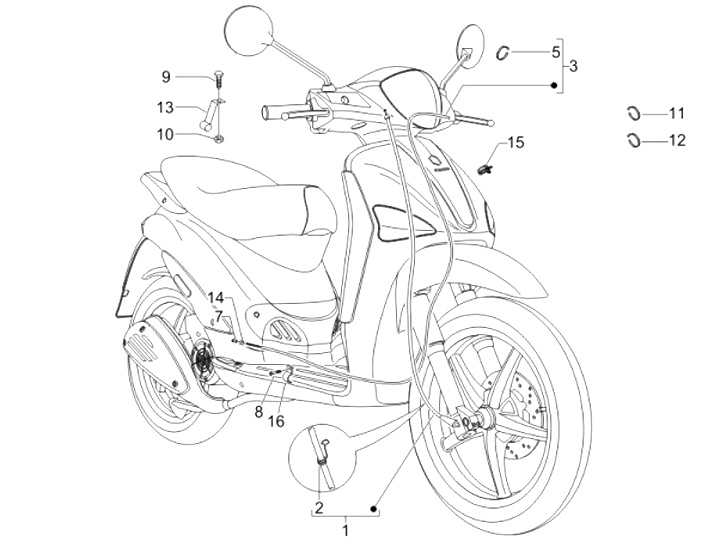 9
13
10
5
3
11
12
15
14
7
8
16
2
1