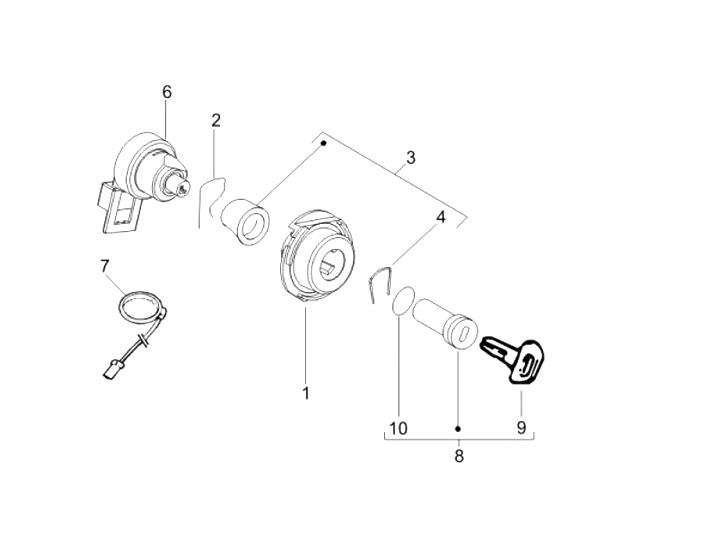 6
2
3
4
7
1
10
9
8