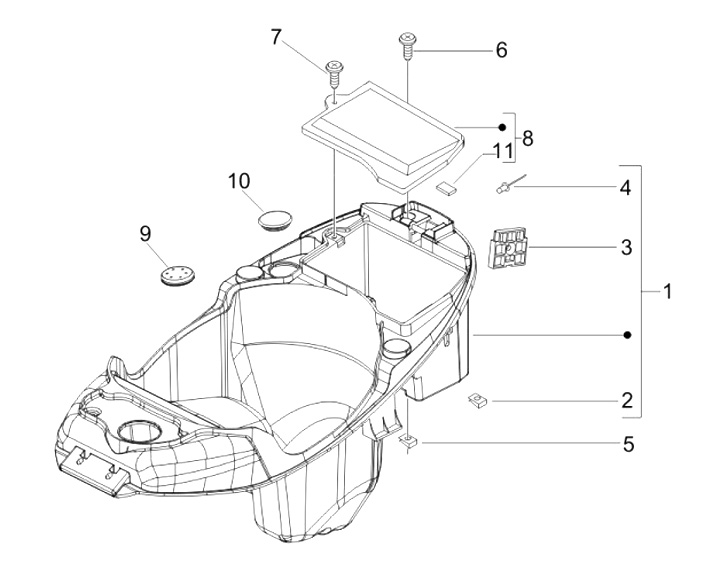 7
6
8
11
10
4
9
3
1
2
5