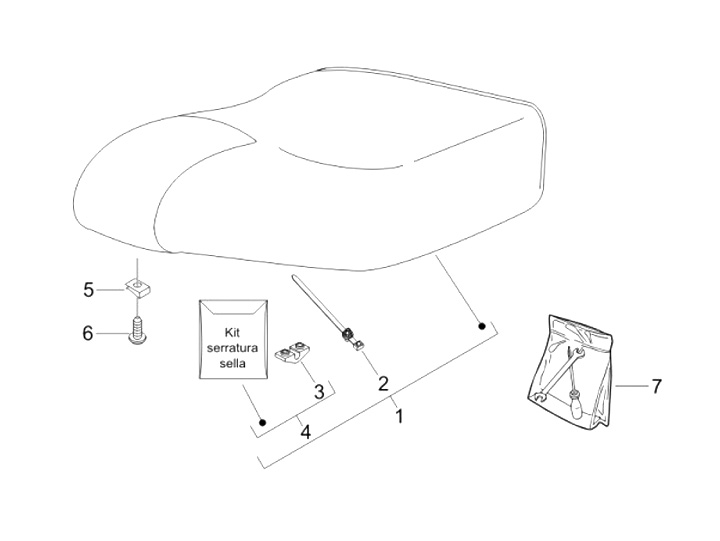 5
6
Kit serratura sella
3
4
2
1
7