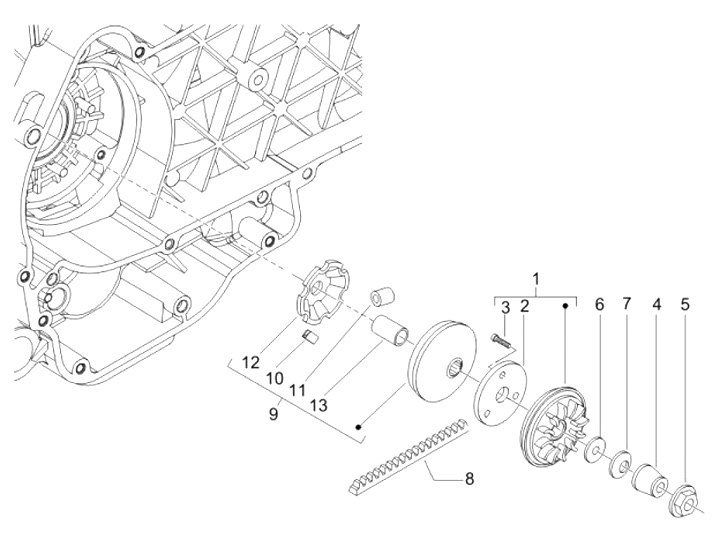 1
3
2
6
7
4
5
12
10
11
13
9
8