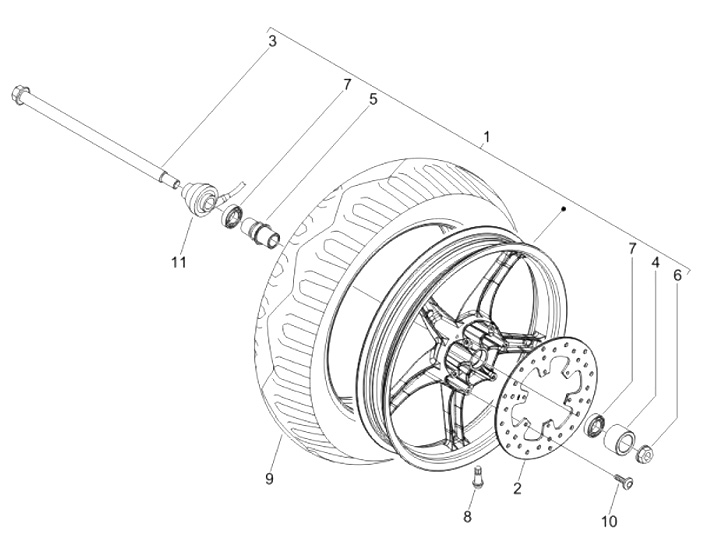 3
7
5
1
11
7
4
6
9
2
8
10