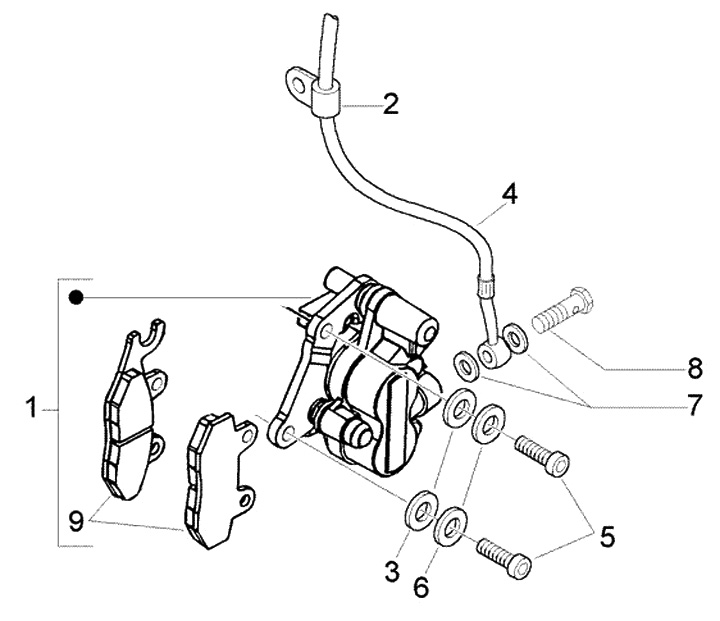 2
4
8
7
1
9
5
3
6