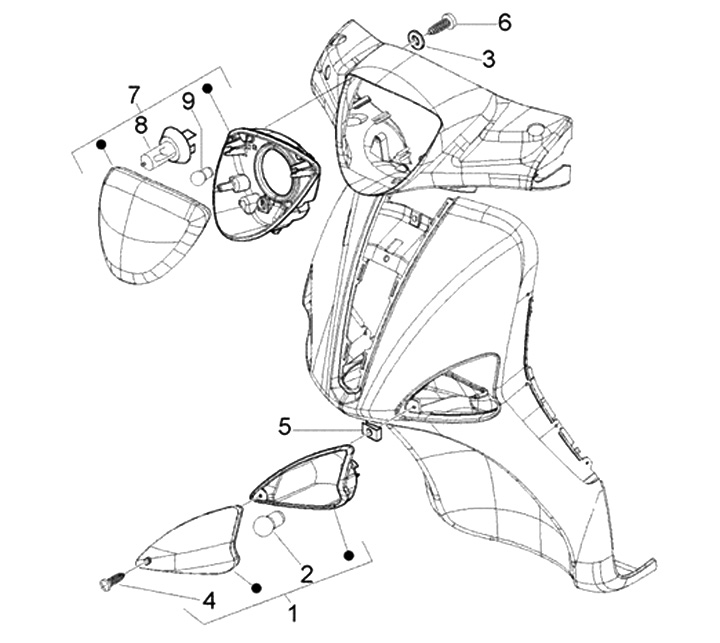 6
3
7
9
8
5
2
4
1