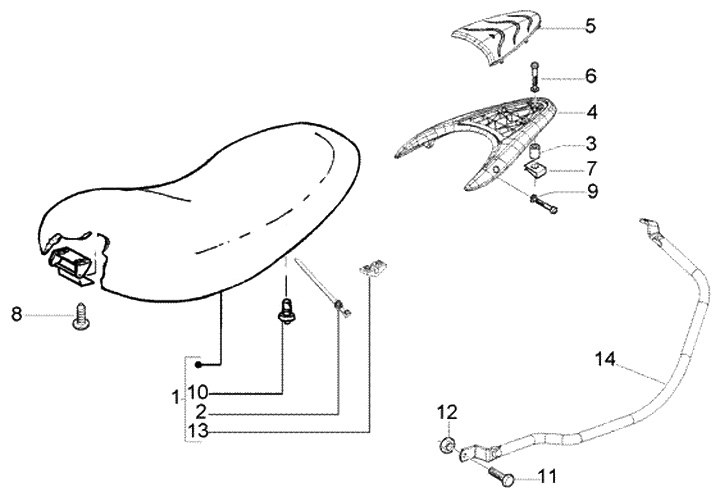 5
6
4
3
7
9
8
14
1
10
2
13
12
11