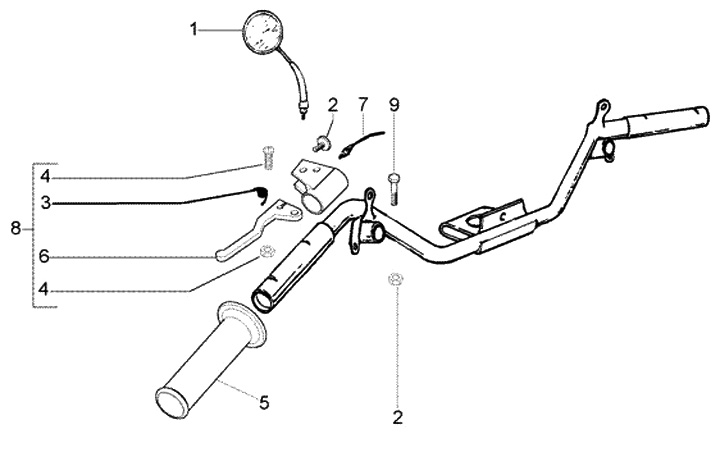 1
2
7
9
4
3
8
6
4
5
2