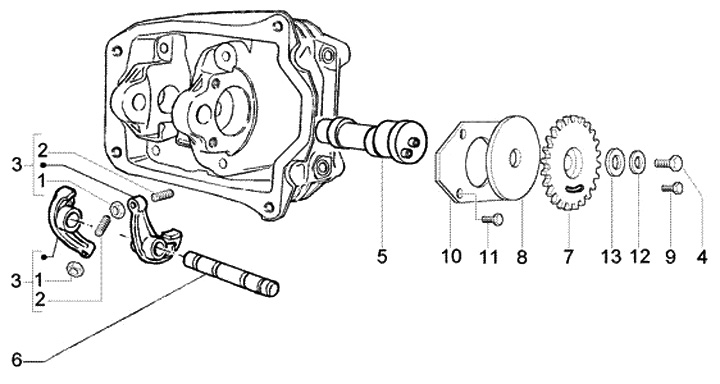 3
2
1
3
1
2
6
5
10
11
8
7
13
12
9
4