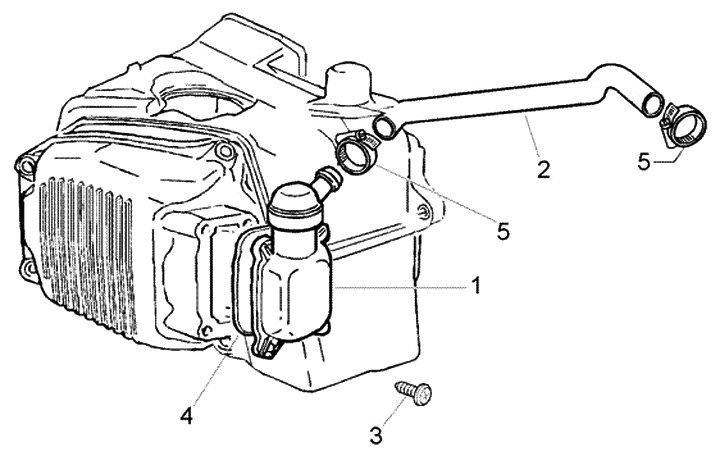 2
5
5
1
4
3