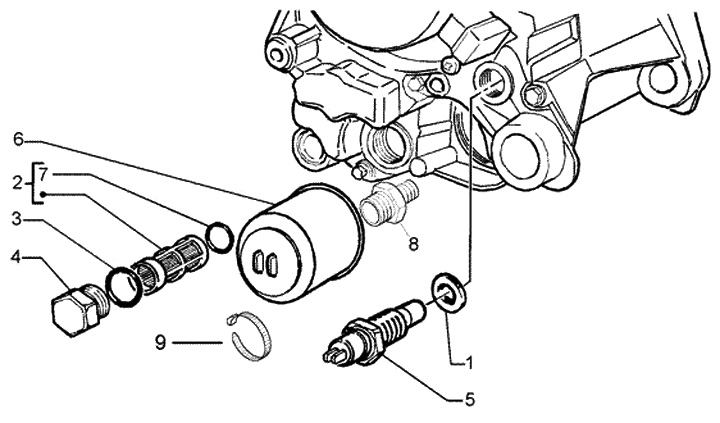 6
2
7
3
4
8
9
1
5